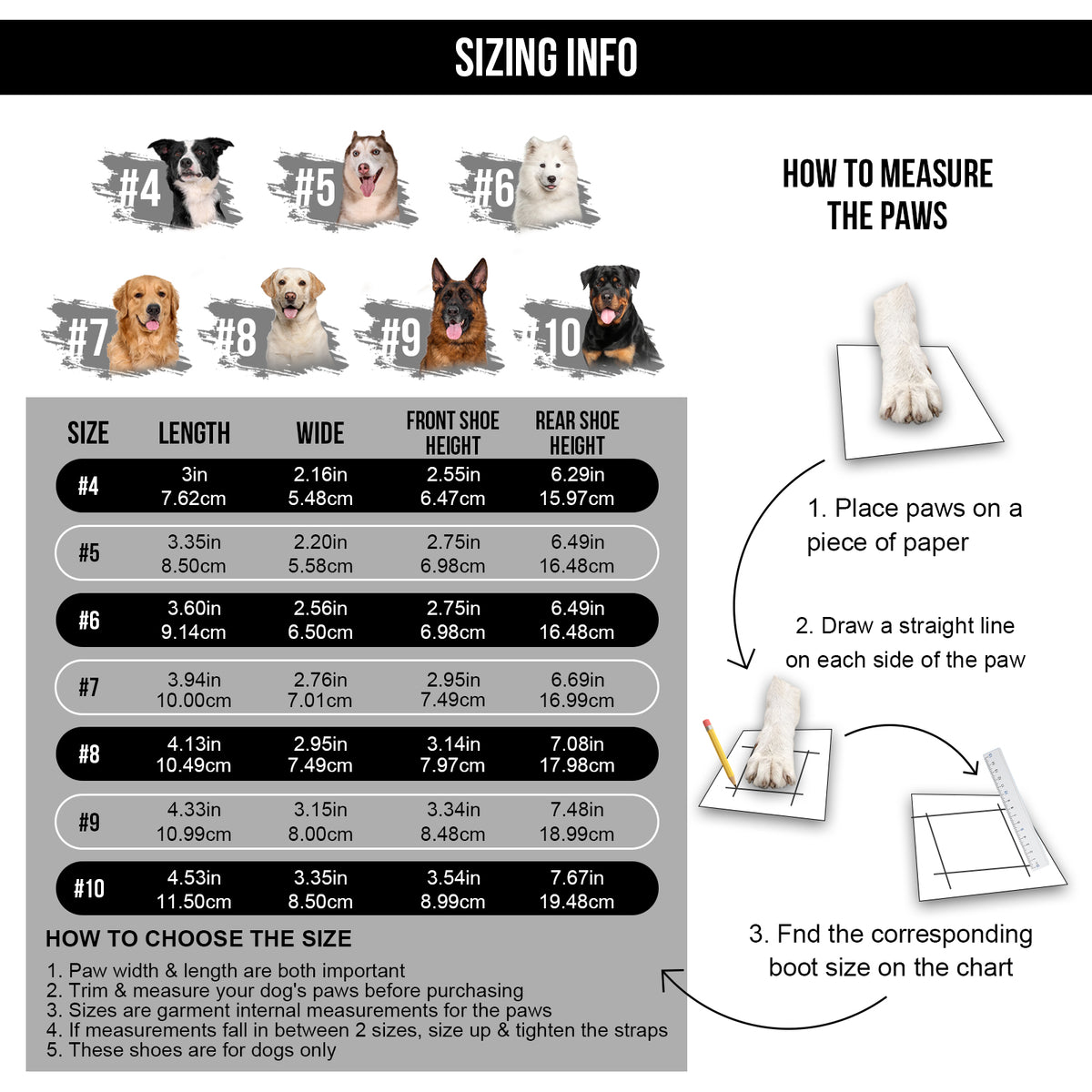 SIZING INFO

#4 #5 #6

#7 #8 #9 #10

| SIZE | LENGTH | WIDE | FRONT SHOE HEIGHT | REAR SHOE HEIGHT |
|---|---|---|---|---|
| #4 | 3in 7.62cm | 2.16in 5.48cm | 2.55in 6.47cm | 6.29in 15.97cm |
| #5 | 3.35in 8.50cm | 2.20in 5.58cm | 2.75in 6.98cm | 6.49in 16.48cm |
| #6 | 3.60in 9.14cm | 2.56in 6.50cm | 2.75in 6.98cm | 6.49in 16.48cm |
| #7 | 3.94in 10.00cm | 2.76in 7.01cm | 2.95in 7.49cm | 6.69in 16.99cm |
| #8 | 4.13in 10.49cm | 2.95in 7.49cm | 3.14in 7.97cm | 7.08in 17.98cm |
| #9 | 4.33in 10.99cm | 3.15in 8.00cm | 3.34in 8.48cm | 7.48in 18.99cm |
| #10 | 4.53in 11.50cm | 3.35in 8.50cm | 3.54in 8.99cm | 7.67in 19.48cm |

HOW TO CHOOSE THE SIZE

1. Paw width & length are both important
2. Trim & measure your dog's paws before purchasing
3. Sizes are garment internal measurements for the paws
4. If measurements fall in between 2 sizes, size up & tighten the straps
5. These shoes are for dogs only

HOW TO MEASURE THE PAWS

1. Place paws on a piece of paper

2. Draw a straight line on each side of the paw

3. Fnd the corresponding boot size on the chart