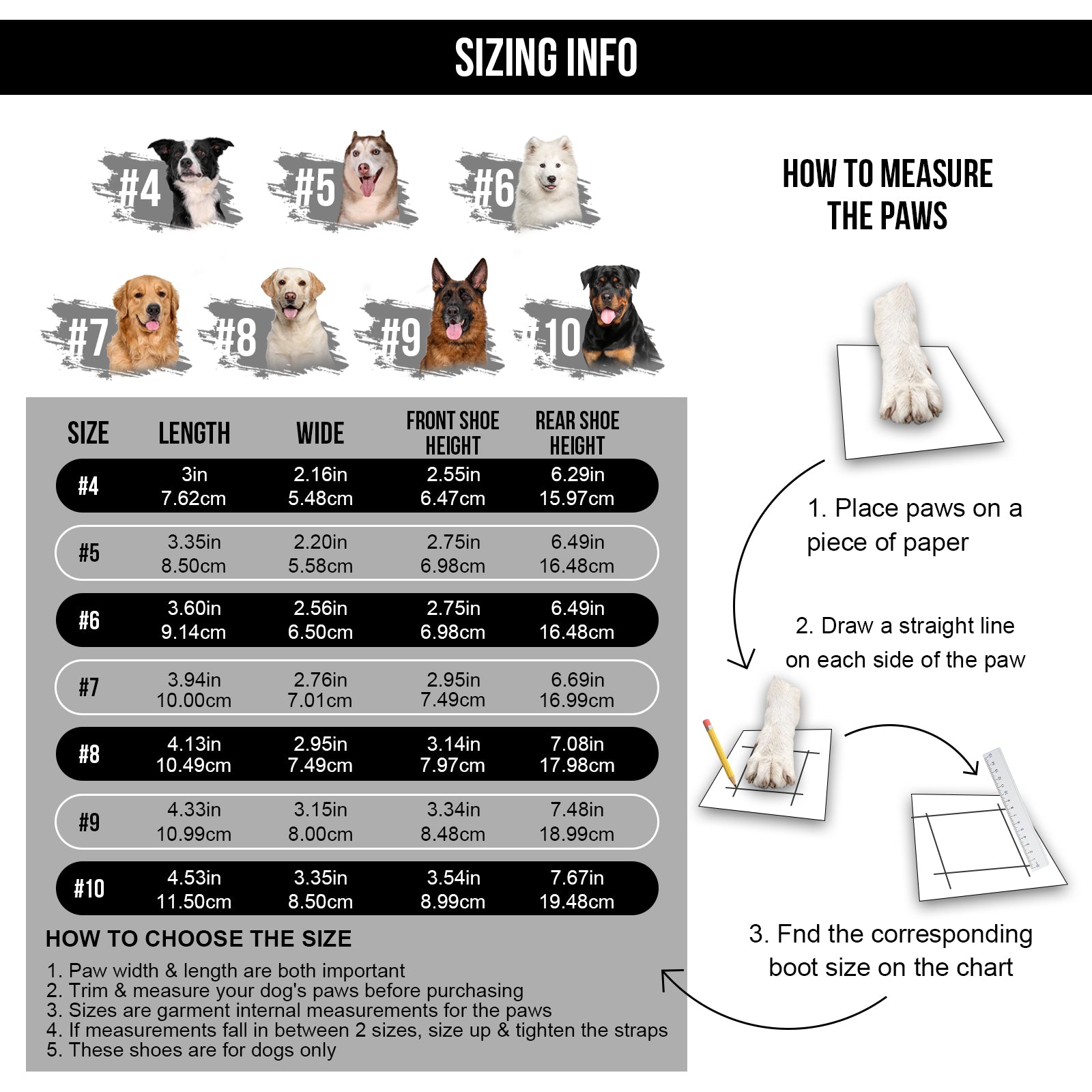 SIZING INFO

#4 #5 #6

#7 #8 #9 #10

| SIZE | LENGTH | WIDE | FRONT SHOE HEIGHT | REAR SHOE HEIGHT |
|---|---|---|---|---|
| #4 | 3in 7.62cm | 2.16in 5.48cm | 2.55in 6.47cm | 6.29in 15.97cm |
| #5 | 3.35in 8.50cm | 2.20in 5.58cm | 2.75in 6.98cm | 6.49in 16.48cm |
| #6 | 3.60in 9.14cm | 2.56in 6.50cm | 2.75in 6.98cm | 6.49in 16.48cm |
| #7 | 3.94in 10.00cm | 2.76in 7.01cm | 2.95in 7.49cm | 6.69in 16.99cm |
| #8 | 4.13in 10.49cm | 2.95in 7.49cm | 3.14in 7.97cm | 7.08in 17.98cm |
| #9 | 4.33in 10.99cm | 3.15in 8.00cm | 3.34in 8.48cm | 7.48in 18.99cm |
| #10 | 4.53in 11.50cm | 3.35in 8.50cm | 3.54in 8.99cm | 7.67in 19.48cm |

HOW TO CHOOSE THE SIZE
1. Paw width & length are both important
2. Trim & measure your dog's paws before purchasing
3. Sizes are garment internal measurements for the paws
4. If measurements fall in between 2 sizes, size up & tighten the straps
5. These shoes are for dogs only

HOW TO MEASURE THE PAWS

1. Place paws on a piece of paper

2. Draw a straight line on each side of the paw

3. Fnd the corresponding boot size on the chart