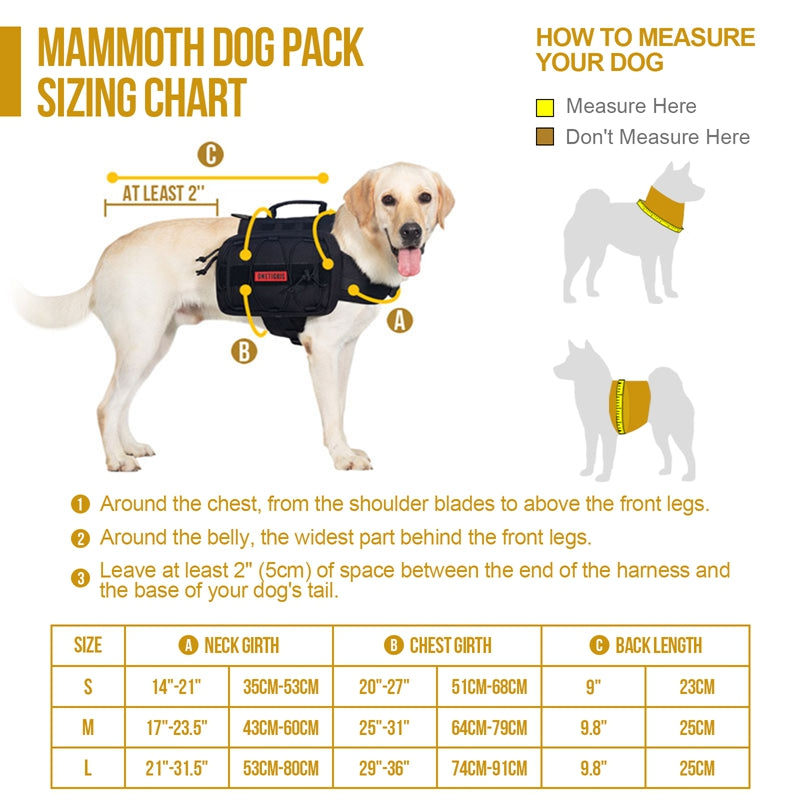 MAMMOTH DOG PACK SIZING CHART

HOW TO MEASURE YOUR DOG

Measure Here

Don't Measure Here

C

AT LEAST 2"

ONETIGRIS

A

B

1 Around the chest, from the shoulder blades to above the front legs.

2 Around the belly, the widest part behind the front legs.

3 Leave at least 2" (5cm) of space between the end of the harness and the base of your dog's tail.

| SIZE | A NECK GIRTH | | B CHEST GIRTH | | C BACK LENGTH | |
|---|---|---|---|---|---|---|
| S | 14"-21" | 35CM-53CM | 20"-27" | 51CM-68CM | 9" | 23CM |
| M | 17"-23.5" | 43CM-60CM | 25"-31" | 64CM-79CM | 9.8" | 25CM |
| L | 21"-31.5" | 53CM-80CM | 29"-36" | 74CM-91CM | 9.8" | 25CM |